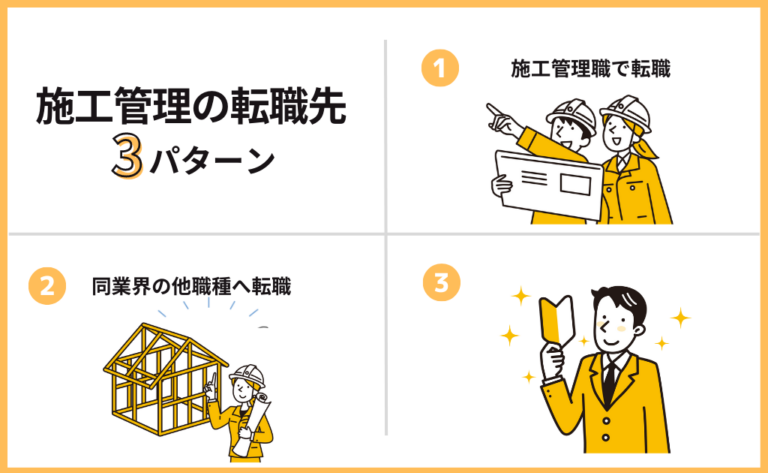 施工管理の転職先
3パターン

1
施工管理職で転職

2
同業界の他職種へ転職

3