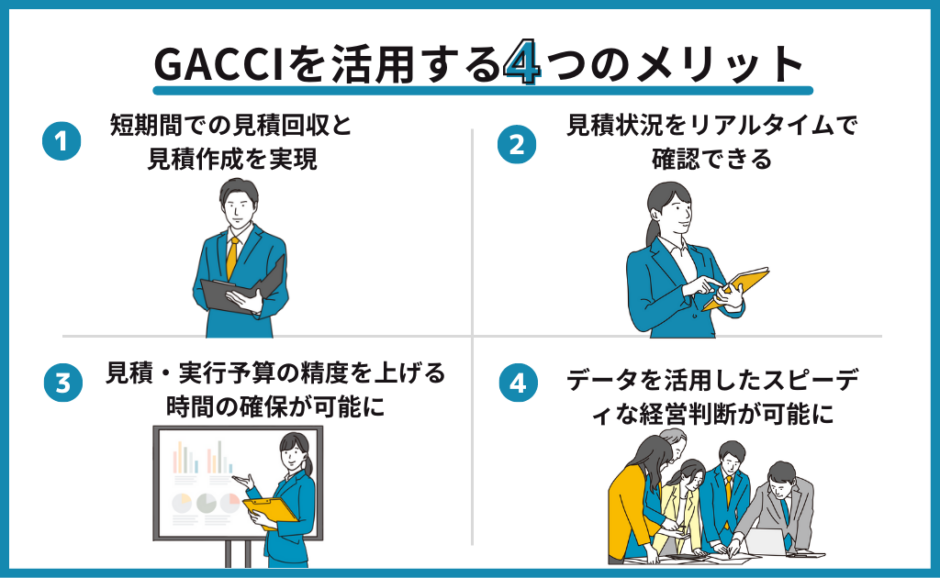 GACCIを活用する4つのメリット

1 短期間での見積回収と見積作成を実現

2 見積状況をリアルタイムで確認できる

3 見積・実行予算の精度を上げる時間の確保が可能に

4 データを活用したスピーディな経営判断が可能に