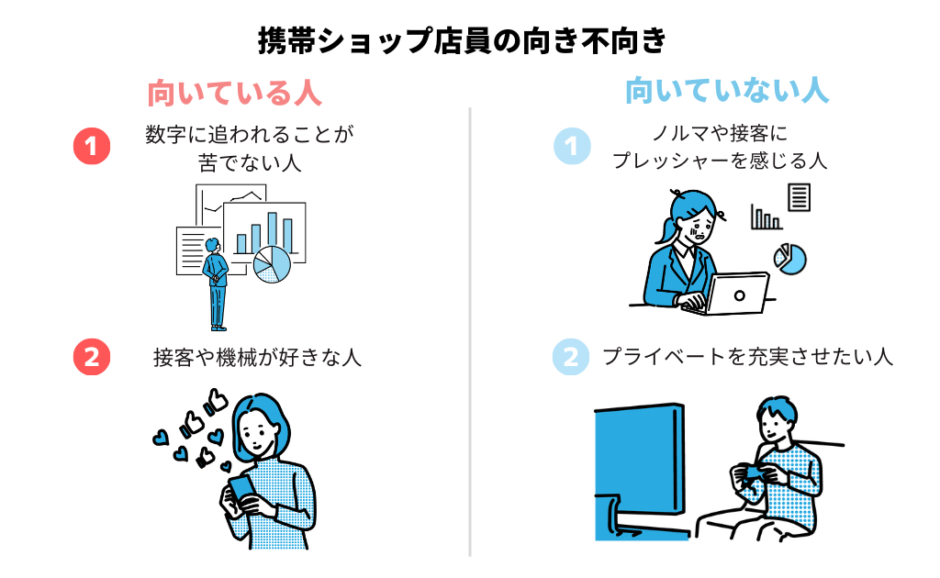 携帯ショップ店員の向き不向き

向いている人

1 数字に追われることが苦でない人

2 接客や機械が好きな人

向いていない人

1 ノルマや接客にプレッシャーを感じる人

2 プライベートを充実させたい人